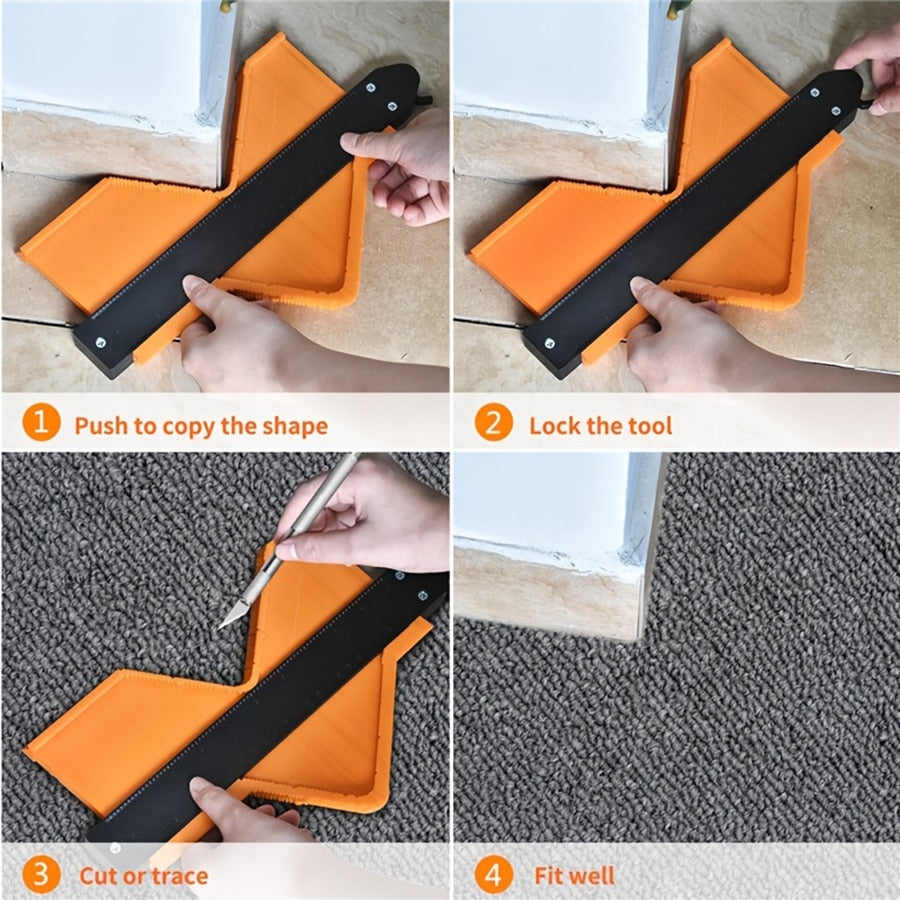 1 Push to copy the shape

2 Lock the tool

3 Cut or trace

4 Fit well